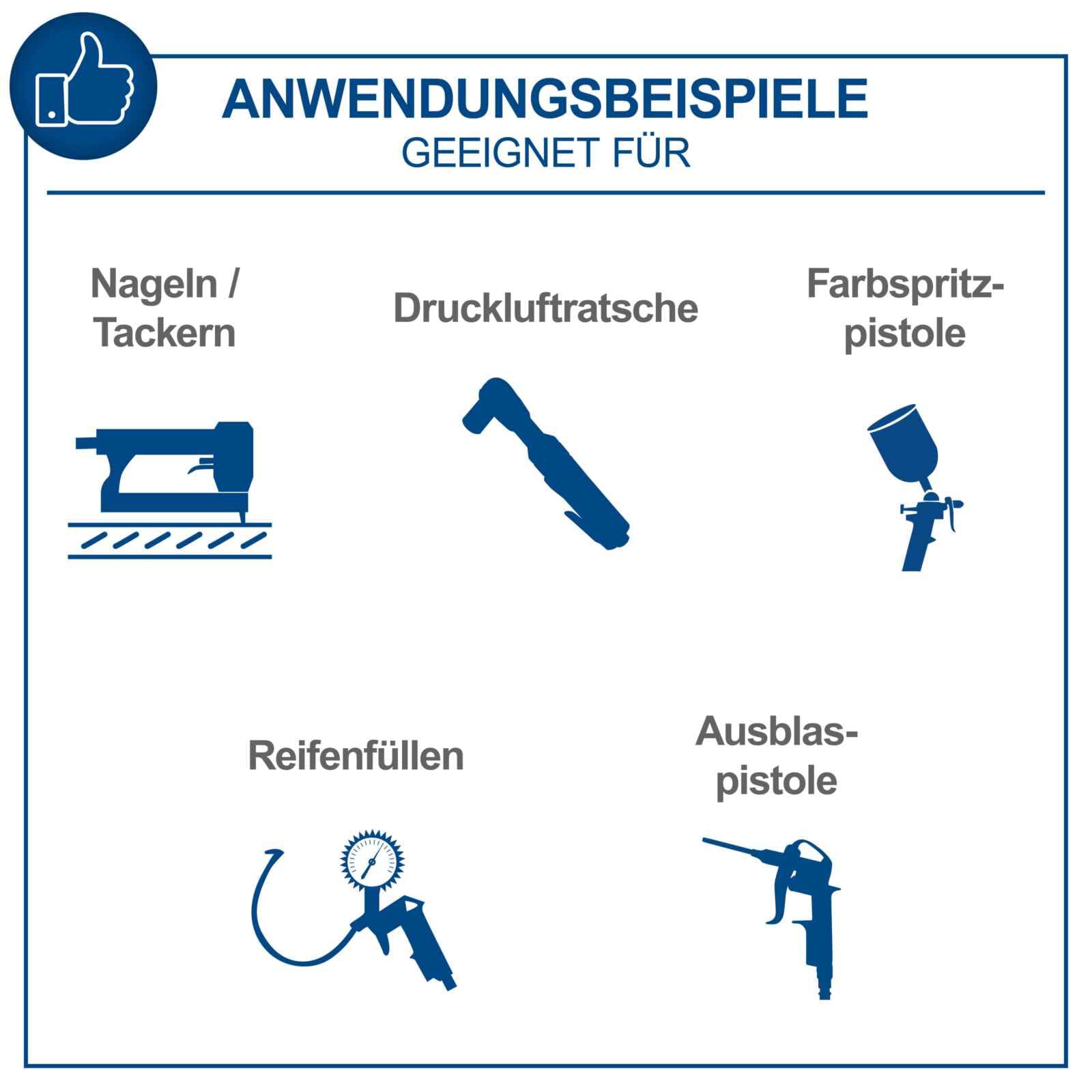 ANWENDUNGSBEISPIELE
GEEIGNET FÜR

Nageln / Tackern

Druckluftratsche

Farbspritzpistole

Reifenfüllen

Ausblaspistole