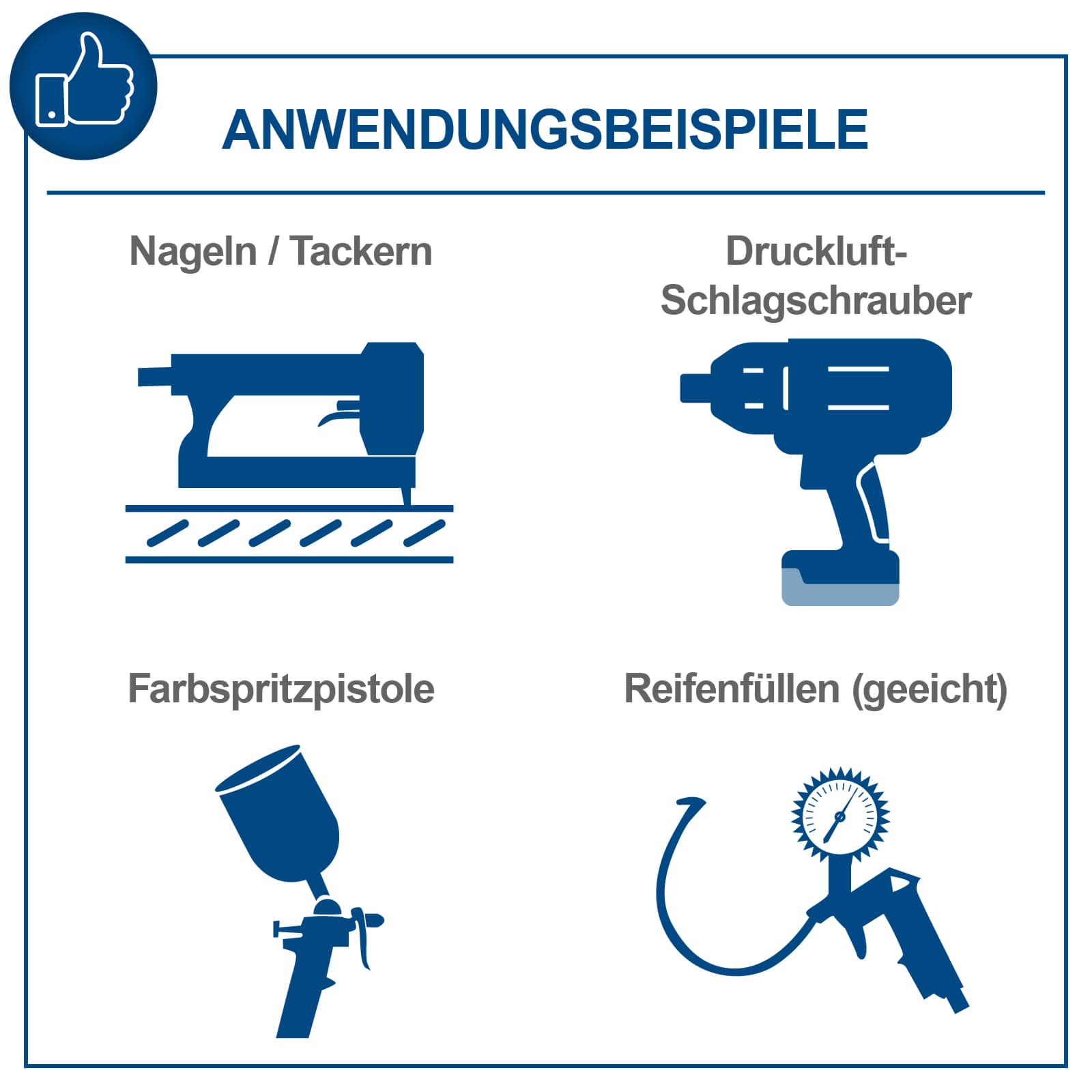 ANWENDUNGSBEISPIELE

Nageln / Tackern

Druckluft-Schlagschrauber

Farbspritzpistole

Reifenfüllen (geeicht)