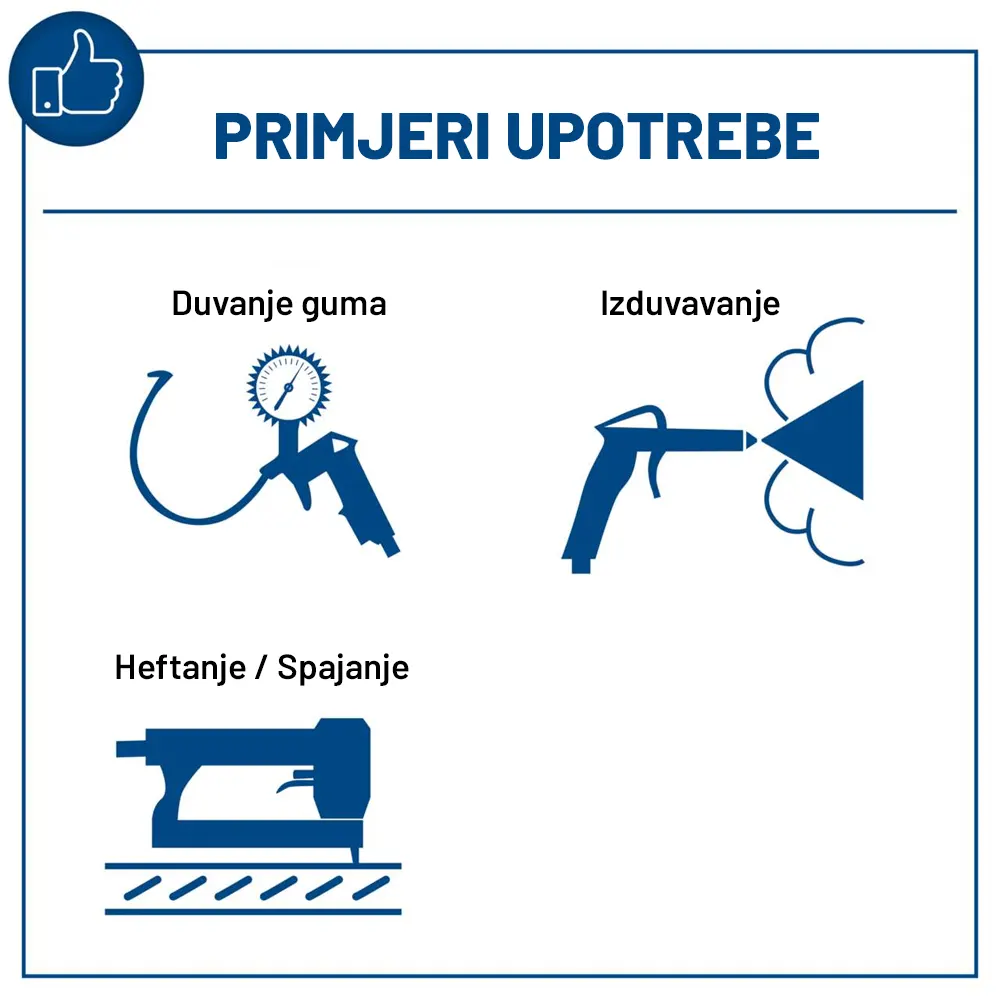 PRIMJERI UPOTREBE

Duvanje guma

Izduvavanje

Heftanje / Spajanje